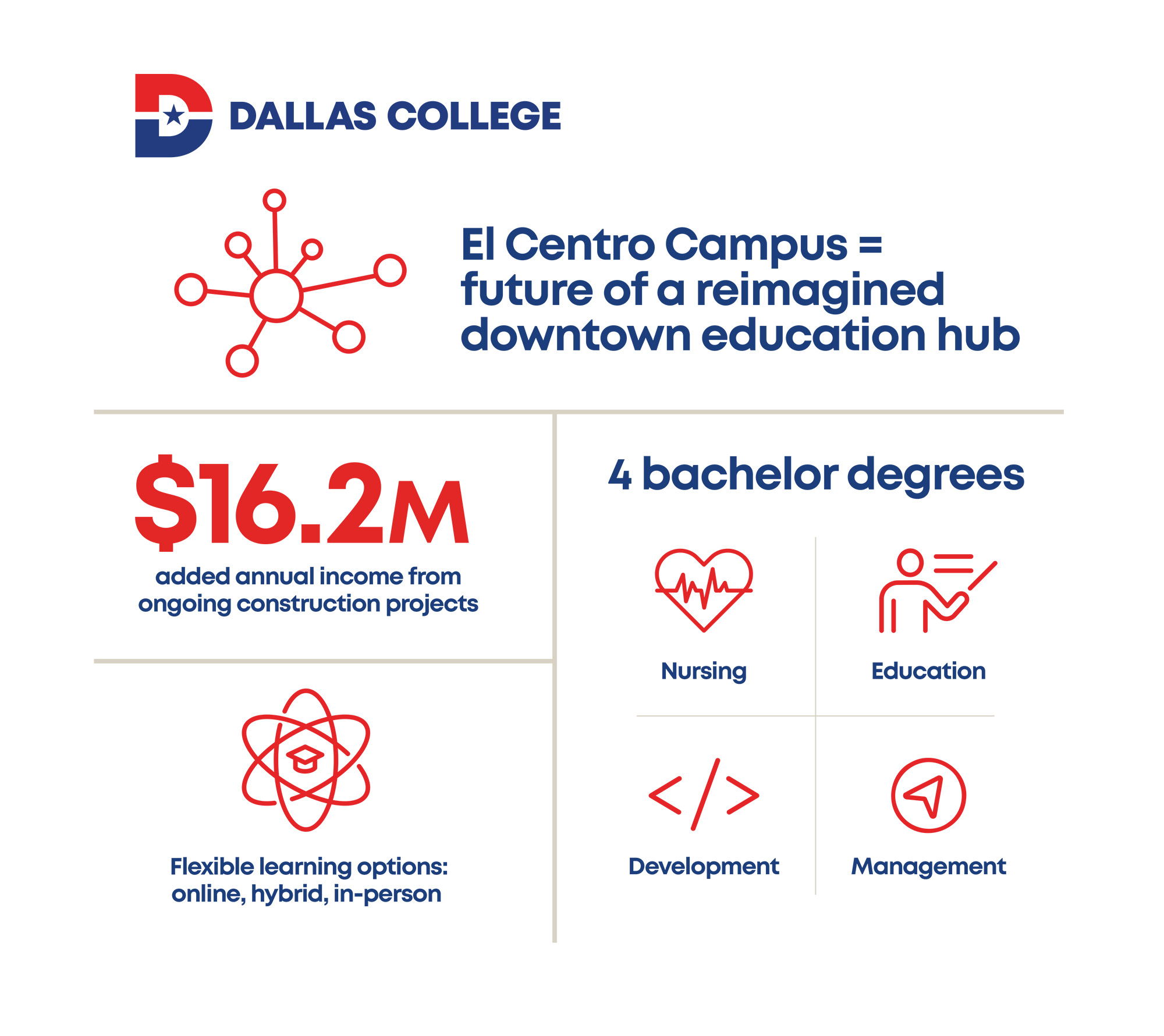 DALLAS COLLEGE

El Centro Campus = future of a reimagined downtown education hub

$16.2M

added annual income from ongoing construction projects

Flexible learning options: online, hybrid, in-person

4 bachelor degrees

Nursing

Education

Development

Management